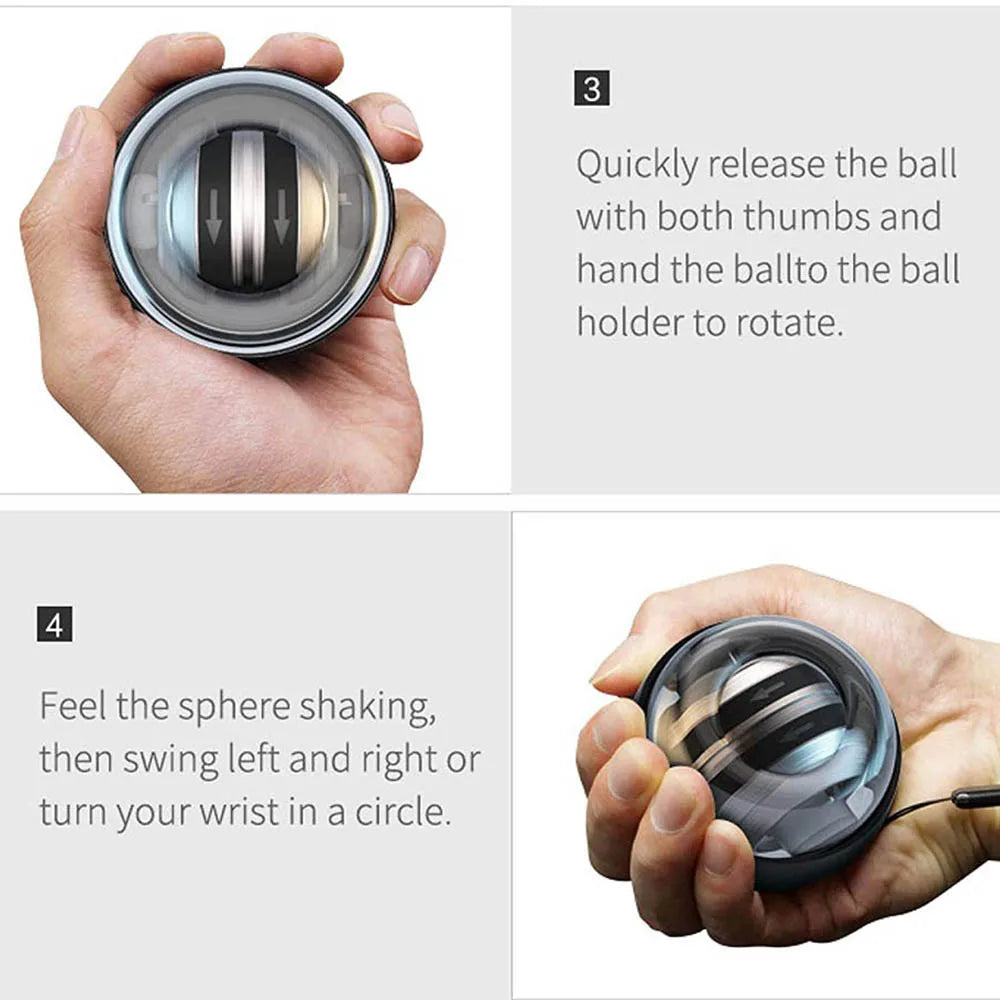 3

Quickly release the ball with both thumbs and hand the ballto the ball holder to rotate.

4

Feel the sphere shaking, then swing left and right or turn your wrist in a circle.