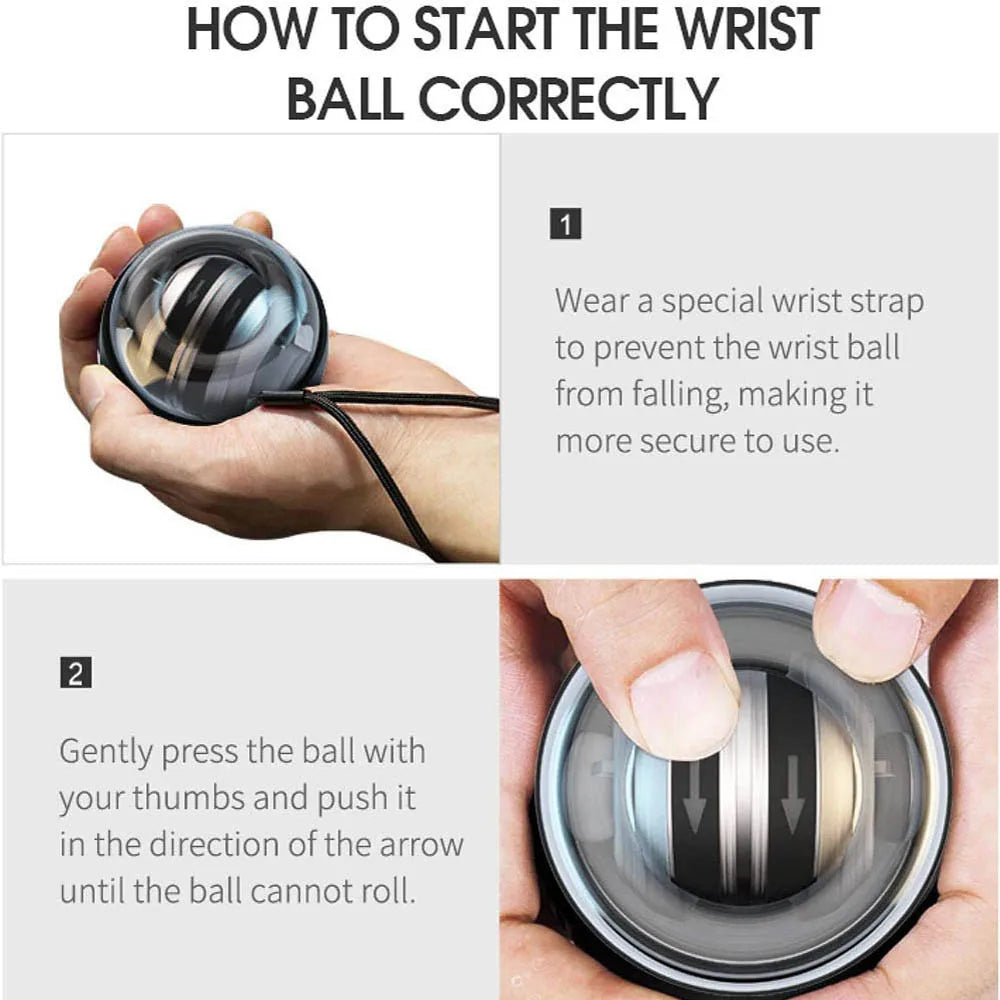 HOW TO START THE WRIST BALL CORRECTLY

1

Wear a special wrist strap to prevent the wrist ball from falling, making it more secure to use.

2

Gently press the ball with your thumbs and push it in the direction of the arrow until the ball cannot roll.